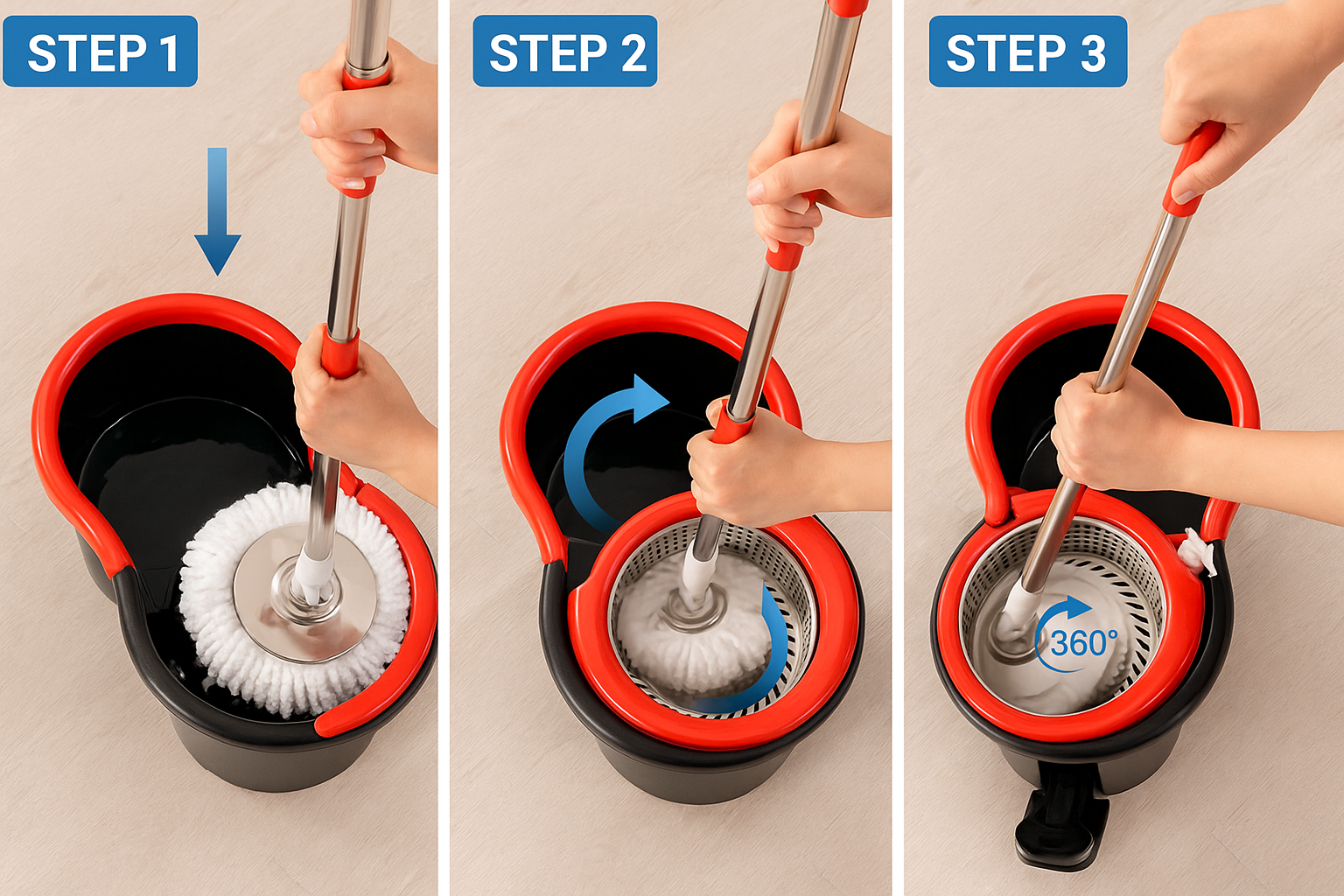 STEP 1

STEP 2

STEP 3

360°